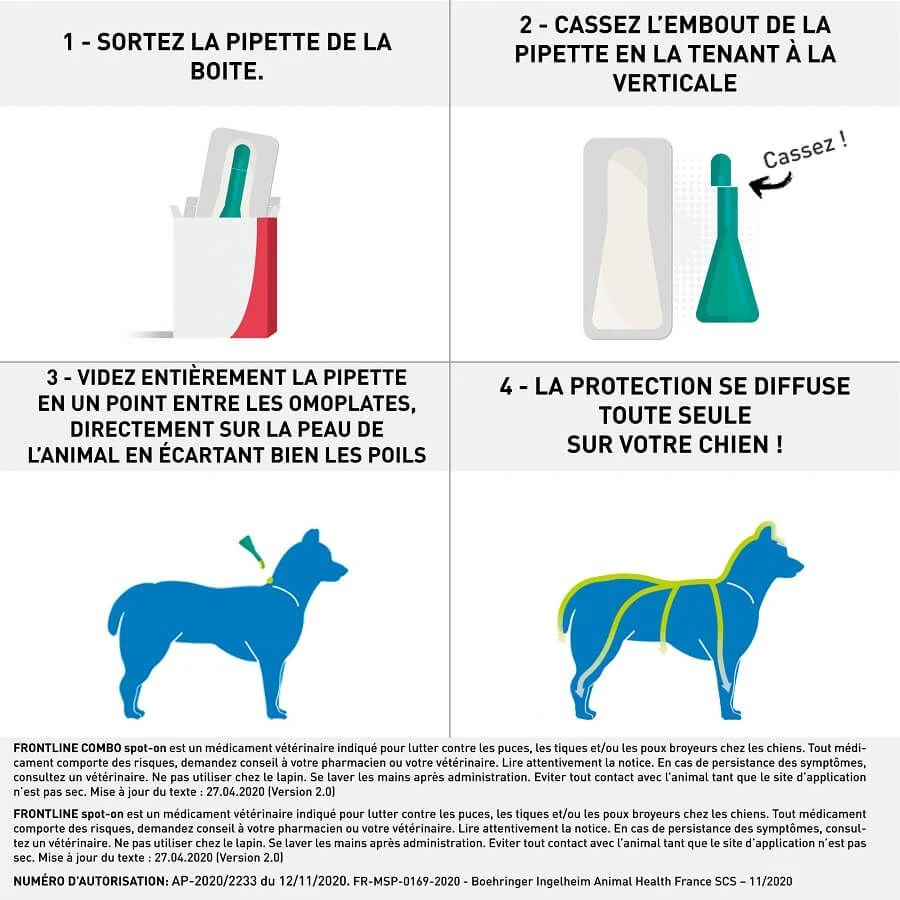 1 - SORTEZ LA PIPETTE DE LA BOITE.

2 - CASSEZ L'EMBOUT DE LA PIPETTE EN LA TENANT À LA VERTICALE

Cassez !

3 - VIDEZ ENTIÈREMENT LA PIPETTE EN UN POINT ENTRE LES OMOPLATES, DIRECTEMENT SUR LA PEAU DE L'ANIMAL EN ÉCARTANT BIEN LES POILS

4 - LA PROTECTION SE DIFFUSE TOUTE SEULE SUR VOTRE CHIEN !

FRONTLINE COMBO spot-on est un médicament vétérinaire indiqué pour lutter contre les puces, les tiques et/ou les poux broyeurs chez les chiens. Tout médicament comporte des risques, demandez conseil à votre pharmacien ou votre vétérinaire. Lire attentivement la notice. En cas de persistance des symptômes, consultez un vétérinaire. Ne pas utiliser chez le lapin. Se laver les mains après administration. Eviter tout contact avec l'animal tant que le site d'application n'est pas sec. Mise à jour du texte : 27.04.2020 (Version 2.0)

FRONTLINE spot-on est un médicament vétérinaire indiqué pour lutter contre les puces, les tiques et/ou les poux broyeurs chez les chiens. Tout médicament comporte des risques, demandez conseil à votre pharmacien ou votre vétérinaire. Lire attentivement la notice. En cas de persistance des symptômes, consultez un vétérinaire. Ne pas utiliser chez le lapin. Se laver les mains après administration. Eviter tout contact avec l'animal tant que le site d'application n'est pas sec. Mise à jour du texte : 27.04.2020 (Version 2.0)

NUMÉRO D'AUTORISATION: AP-2020/2233 du 12/11/2020. FR-MSP-0169-2020 - Boehringer Ingelheim Animal Health France SCS – 11/2020